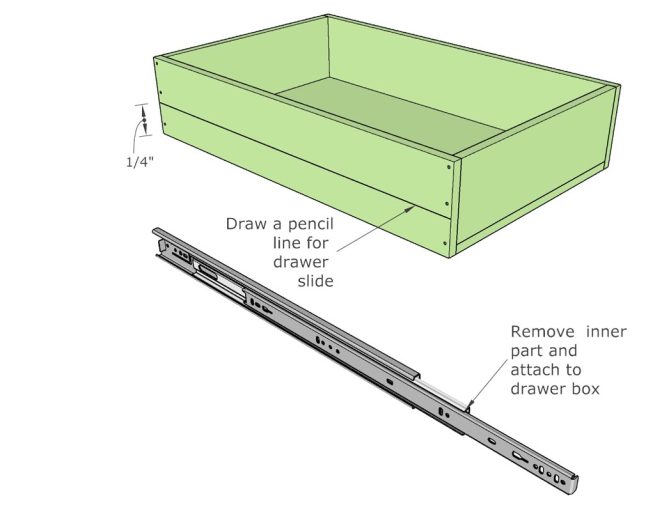 1/4"

Draw a pencil line for drawer slide

Remove  inner part and attach to drawer box