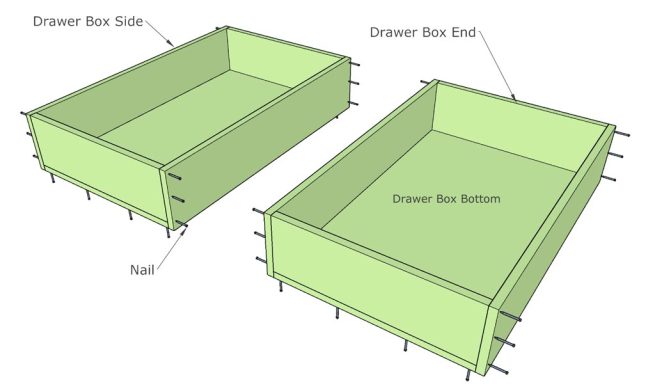 Drawer Box Side

Drawer Box End

Drawer Box Bottom

Nail