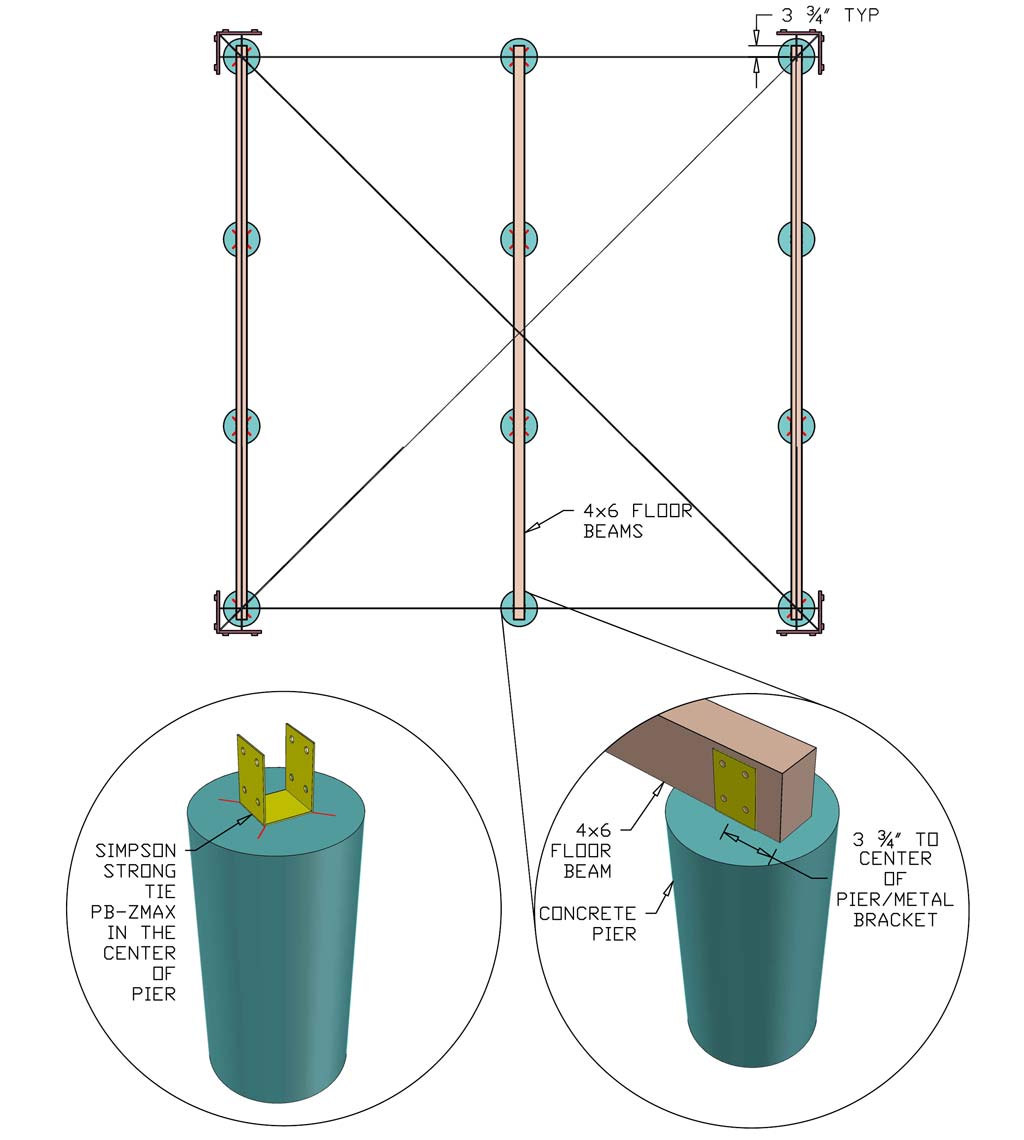 3 ¾" TYP

4x6 FLOOR BEAMS

SIMPSON STRONG TIE PB-ZMAX IN THE CENTER OF PIER

4x6 FLOOR BEAM

CONCRETE PIER

3 ¾" TO CENTER OF PIER/METAL BRACKET