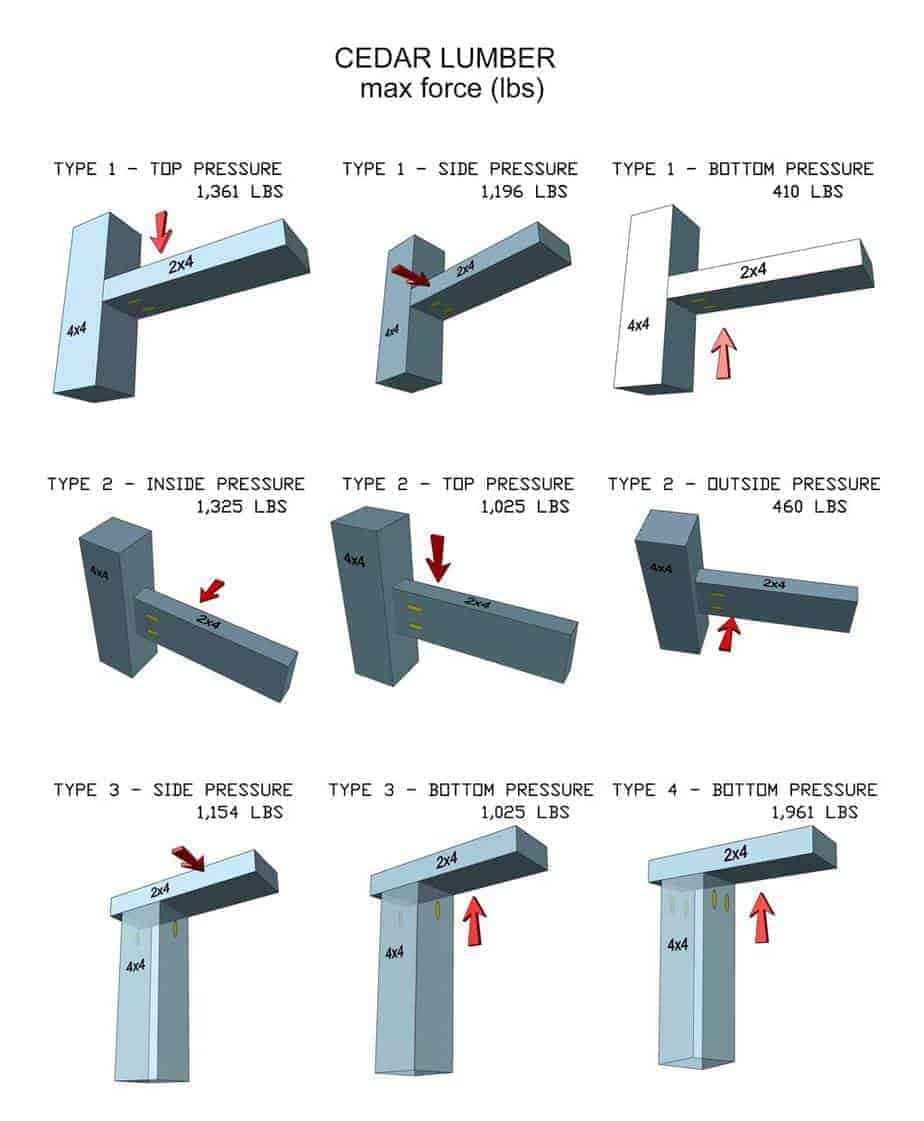 CEDAR LUMBER
max force (lbs)

TYPE 1 - TOP PRESSURE
1,361 LBS

2x4
4x4

TYPE 1 - SIDE PRESSURE
1,196 LBS

2x4
4x4

TYPE 1 - BOTTOM PRESSURE
410 LBS

2x4
4x4

TYPE 2 - INSIDE PRESSURE
1,325 LBS

4x4
2x4

TYPE 2 - TOP PRESSURE
1,025 LBS

4x4
2x4

TYPE 2 - OUTSIDE PRESSURE
460 LBS

4x4
2x4

TYPE 3 - SIDE PRESSURE
1,154 LBS

2x4
4x4

TYPE 3 - BOTTOM PRESSURE
1,025 LBS

2x4
4x4

TYPE 4 - BOTTOM PRESSURE
1,961 LBS

2x4
4x4