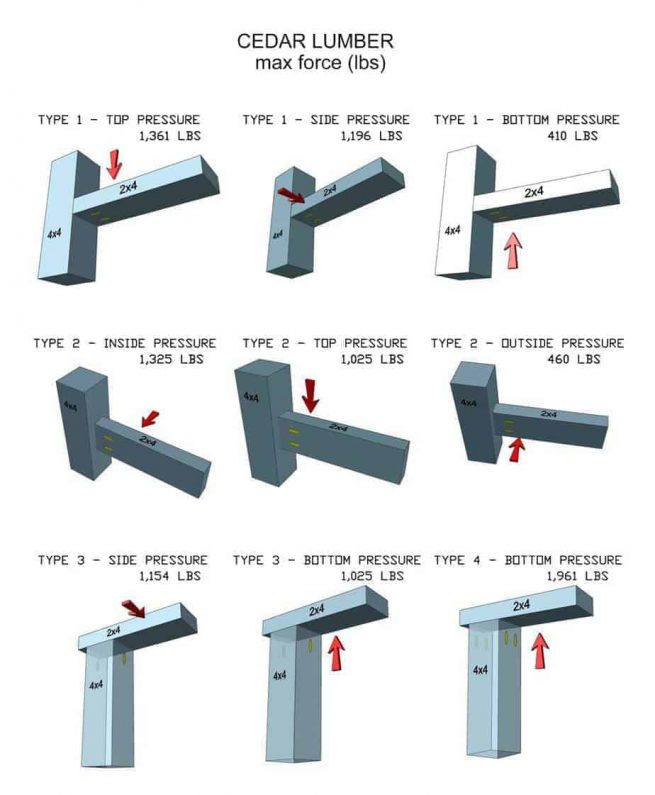 CEDAR LUMBER
max force (lbs)

TYPE 1 - TOP PRESSURE
1,361 LBS

2x4
4x4

TYPE 1 - SIDE PRESSURE
1,196 LBS

2x4
4x4

TYPE 1 - BOTTOM PRESSURE
410 LBS

2x4
4x4

TYPE 2 - INSIDE PRESSURE
1,325 LBS

4x4
2x4

TYPE 2 - TOP PRESSURE
1,025 LBS

4x4
2x4

TYPE 2 - OUTSIDE PRESSURE
460 LBS

4x4
2x4

TYPE 3 - SIDE PRESSURE
1,154 LBS

2x4
4x4

TYPE 3 - BOTTOM PRESSURE
1,025 LBS

2x4
4x4

TYPE 4 - BOTTOM PRESSURE
1,961 LBS

2x4
4x4